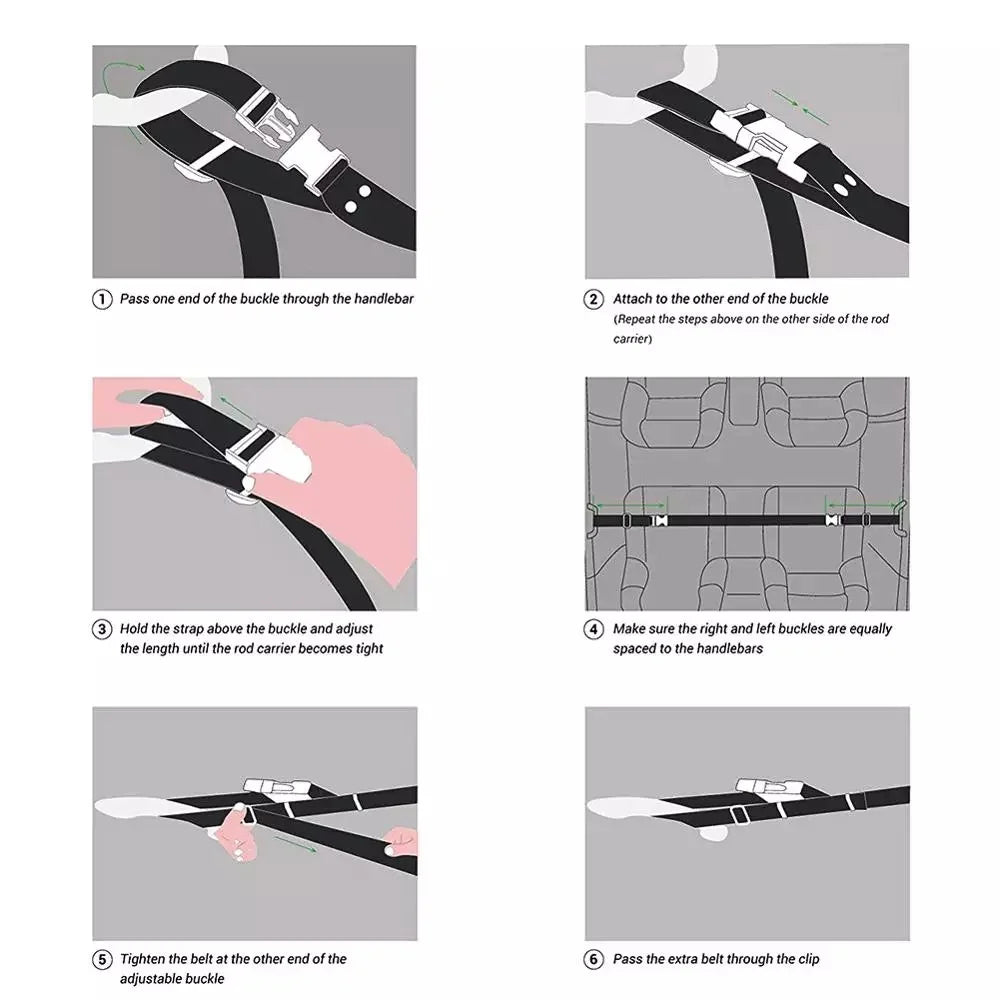 1 Pass one end of the buckle through the handlebar

2 Attach to the other end of the buckle
(Repeat the steps above on the other side of the rod carrier)

3 Hold the strap above the buckle and adjust the length until the rod carrier becomes tight

4 Make sure the right and left buckles are equally spaced to the handlebars

5 Tighten the belt at the other end of the adjustable buckle

6 Pass the extra belt through the clip