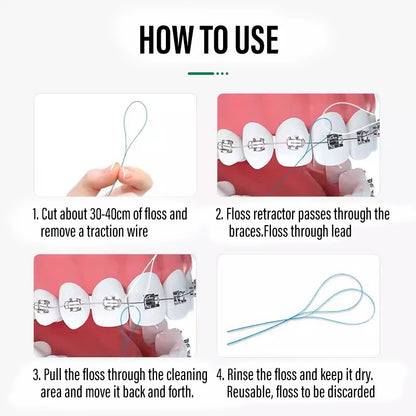 HOW TO USE

1. Cut about 30-40cm of floss and remove a traction wire

2. Floss retractor passes through the braces.Floss through lead

3. Pull the floss through the cleaning area and move it back and forth.

4. Rinse the floss and keep it dry. Reusable, floss to be discarded