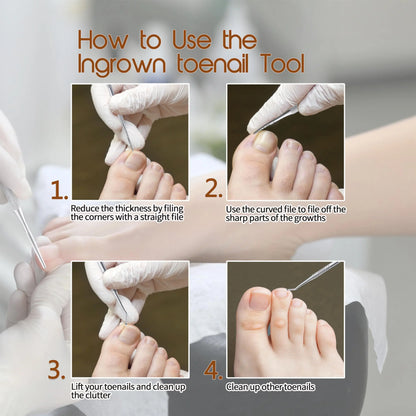 How to Use the Ingrown toenail Tool

1.
Reduce the thickness by filing the corners with a straight file

2.
Use the curved file to file off the sharp parts of the growths

3.
Lift your toenails and clean up the clutter

4.
Clean up other toenails