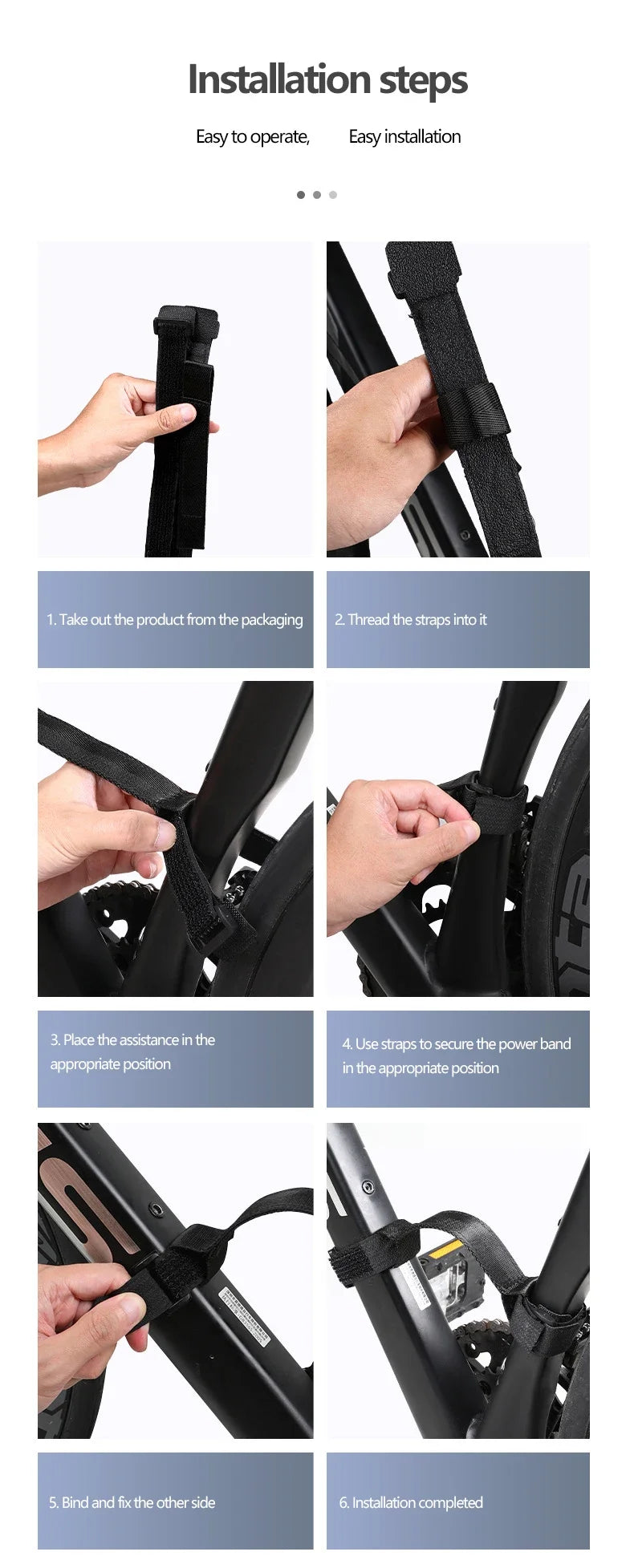 Installation steps

Easy to operate, Easy installation

1. Take out the product from the packaging

2. Thread the straps into it

3. Place the assistance in the appropriate position

4. Use straps to secure the power band in the appropriate position

5. Bind and fix the other side

6. Installation completed